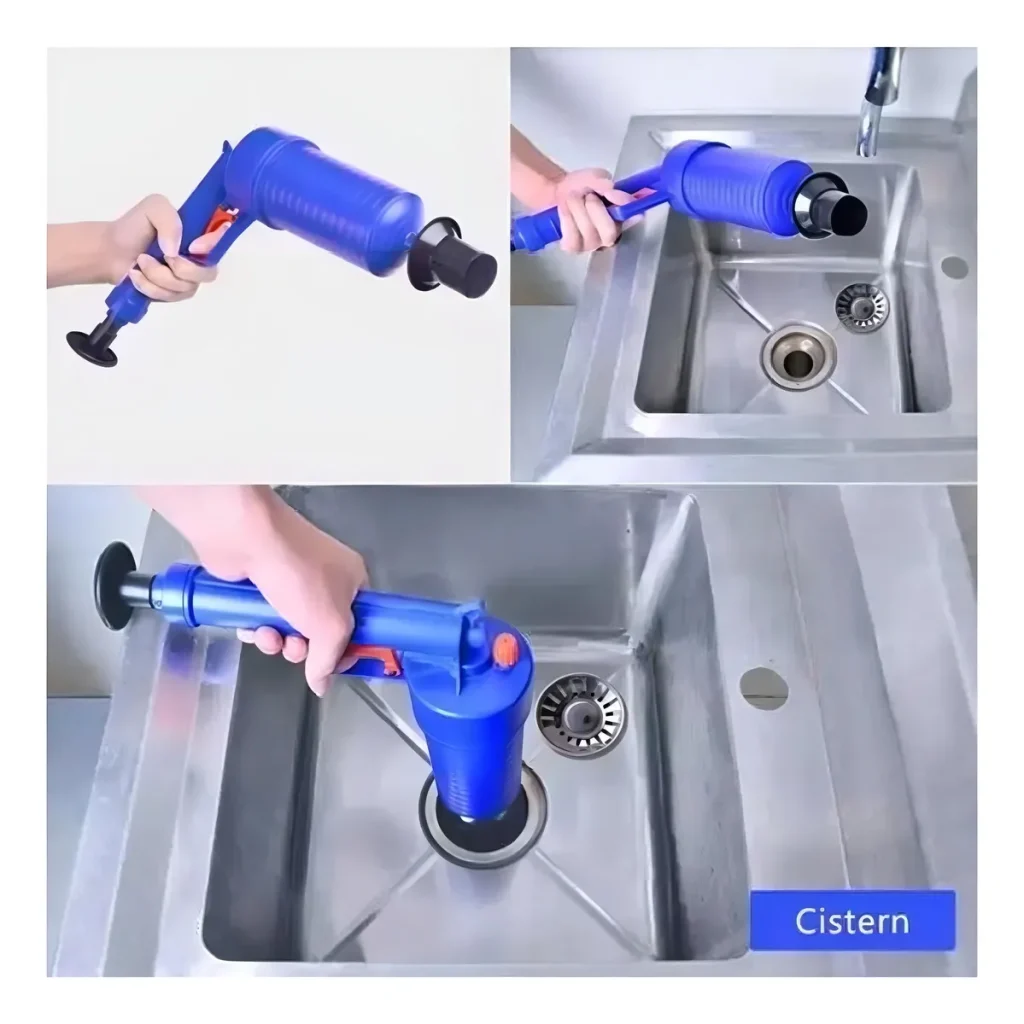 Cistern